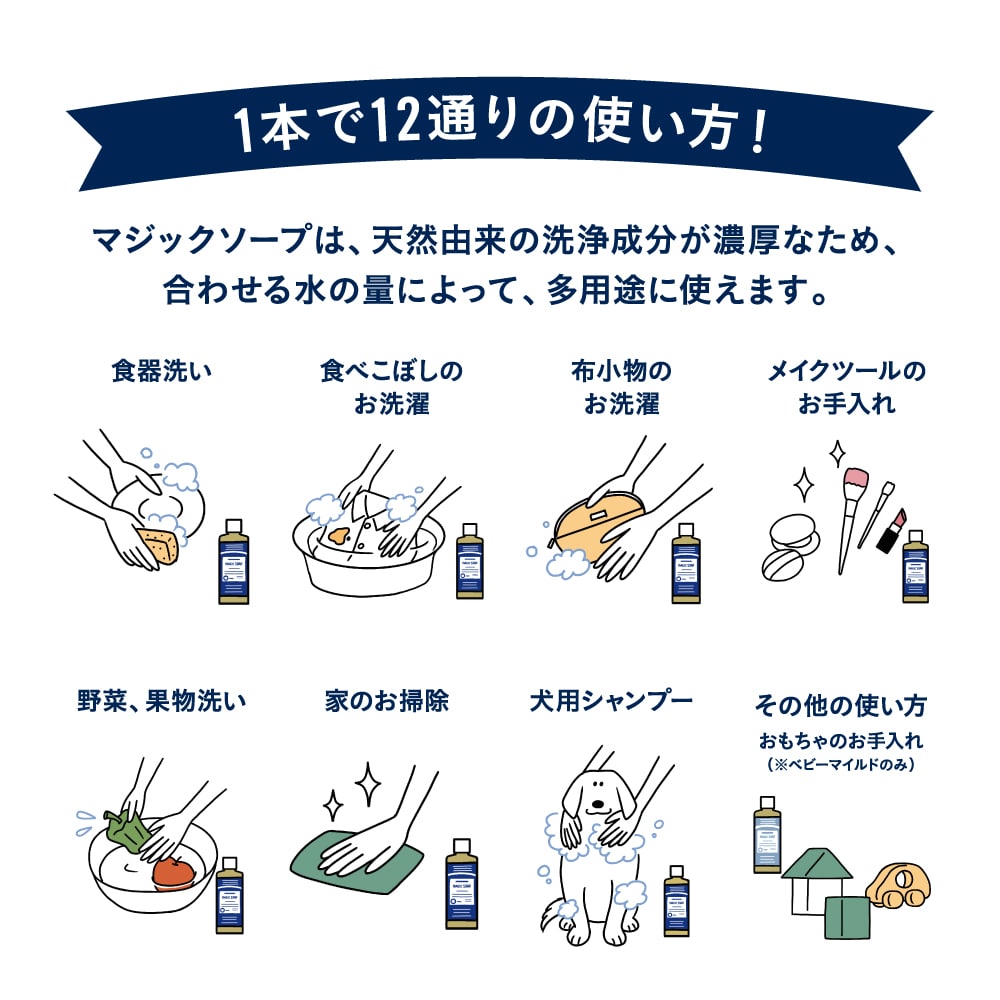 1本で12通りの使い方！

マジックソープは、天然由来の洗浄成分が濃厚なため、合わせる水の量によって、多用途に使えます。

食器洗い

食べこぼしのお洗濯

布小物のお洗濯

メイクツールのお手入れ

野菜、果物洗い

家のお掃除

犬用シャンプー

その他の使い方
おもちゃのお手入れ
（※ベビーマイルドのみ）