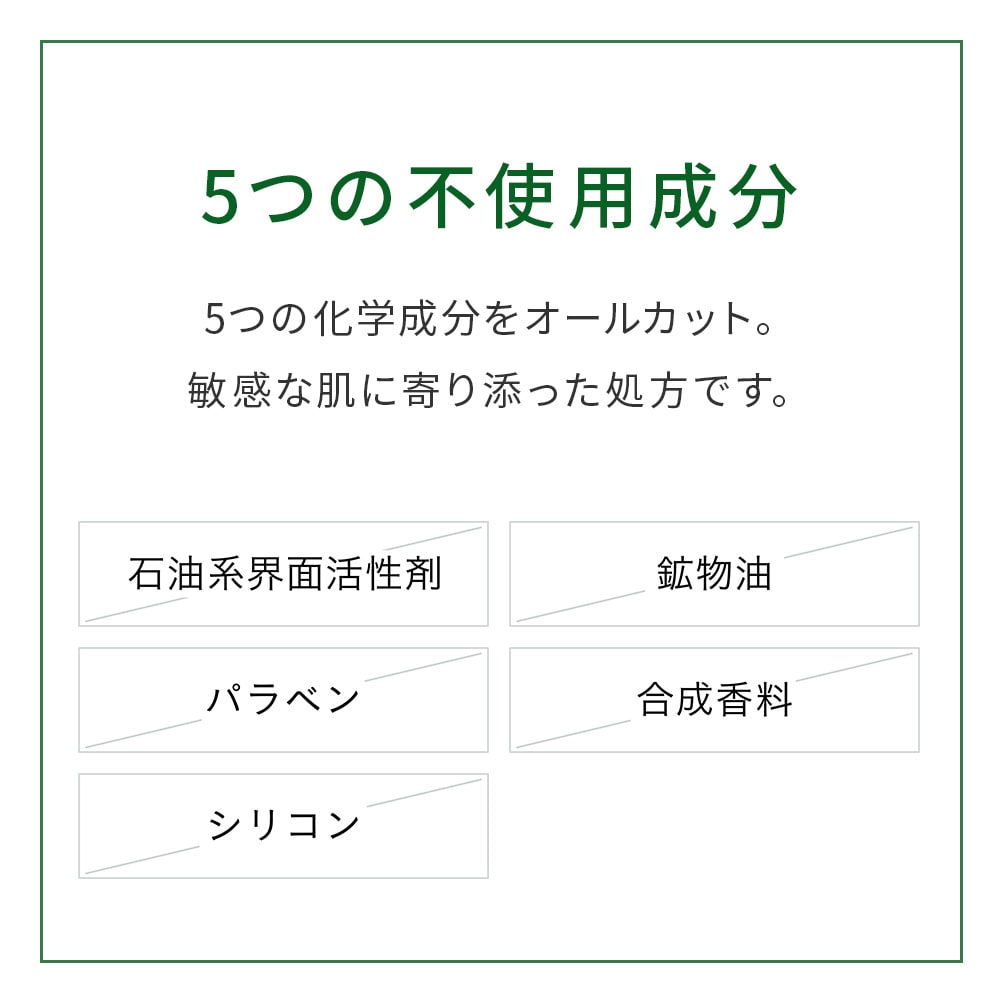 5つの不使用成分

5つの化学成分をオールカット。
敏感な肌に寄り添った処方です。

石油系界面活性剤

鉱物油

パラベン

合成香料

シリコン