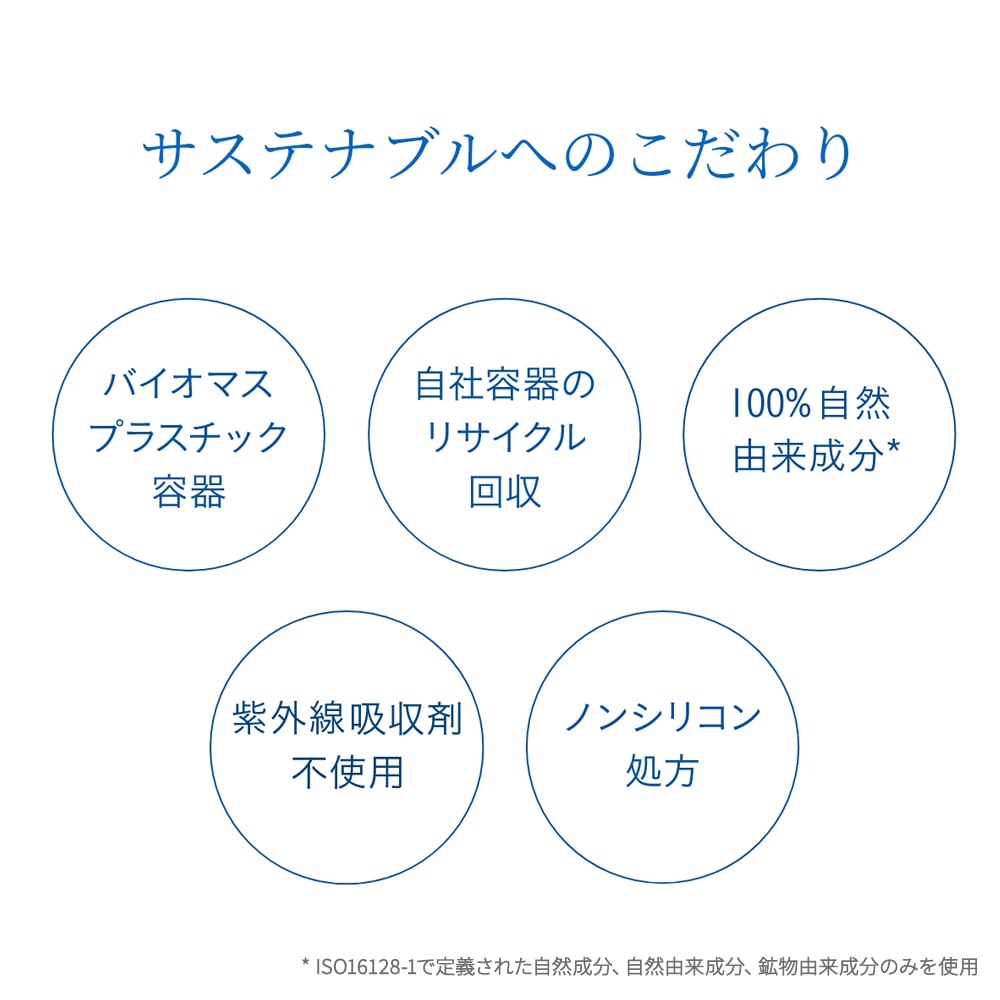 サステナブルへのこだわり

バイオマス
プラスチック
容器

自社容器の
リサイクル
回収

100%自然
由来成分*

紫外線吸収剤
不使用

ノンシリコン
処方

* ISO16128-1で定義された自然成分、自然由来成分、鉱物由来成分のみを使用