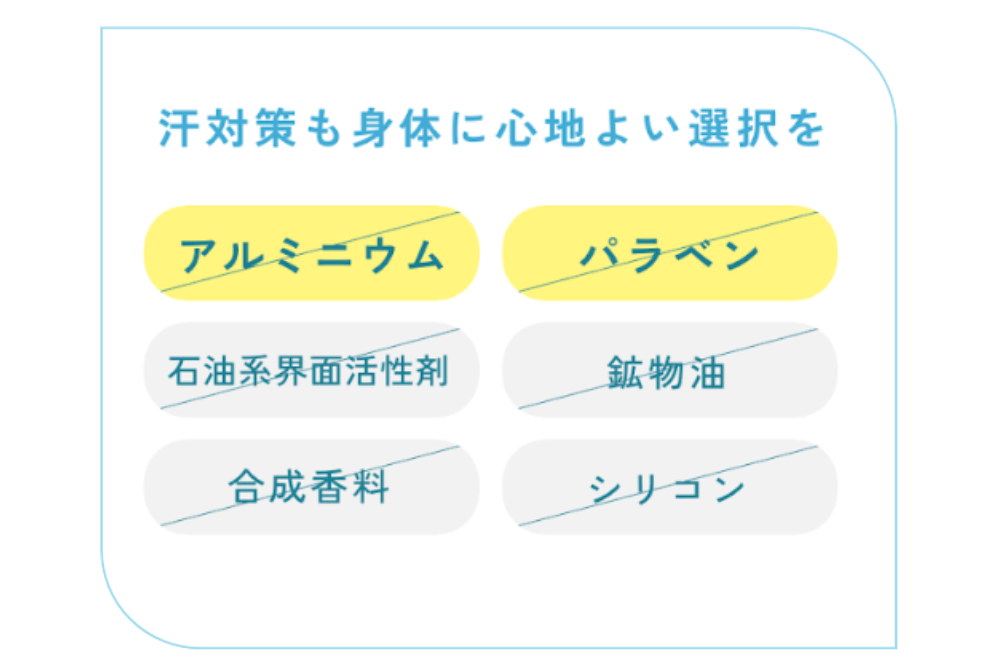 汗対策も身体に心地よい選択を

アルミニウム

パラベン

石油系界面活性剤

鉱物油

合成香料

シリコン